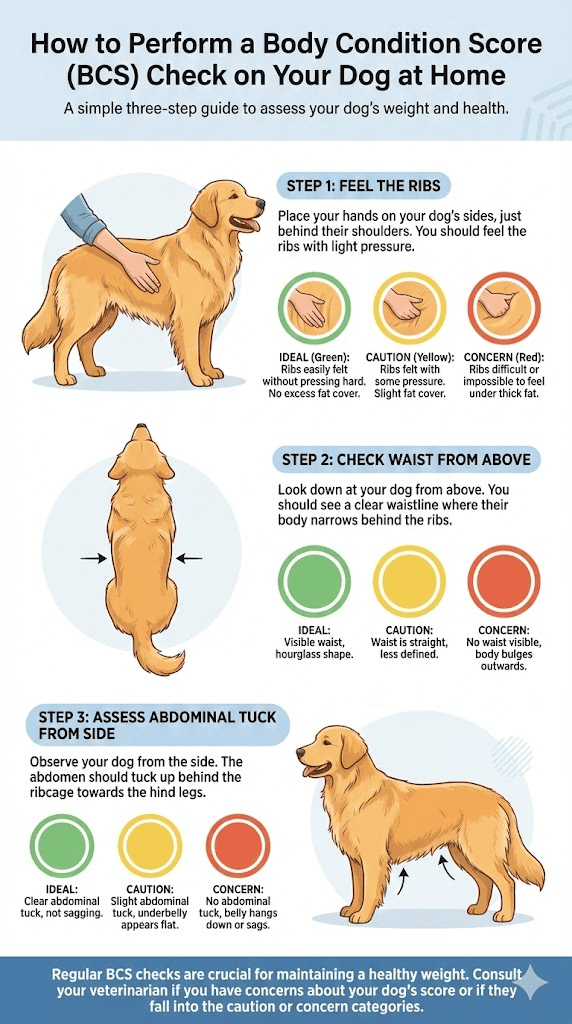 How to Perform a Body Condition Score (BCS) Check on Your Dog at Home

A simple three-step guide to assess your dog's weight and health.

STEP 1: FEEL THE RIBS

Place your hands on your dog's sides, just behind their shoulders. You should feel the ribs with light pressure.

IDEAL (Green): Ribs easily felt without pressing hard. No excess fat cover.

CAUTION (Yellow): Ribs felt with some pressure. Slight fat cover.

CONCERN (Red): Ribs difficult or impossible to feel under thick fat.

STEP 2: CHECK WAIST FROM ABOVE

Look down at your dog from above. You should see a clear waistline where their body narrows behind the ribs.

IDEAL: Visible waist, hourglass shape.

CAUTION: Waist is straight, less defined.

CONCERN: No waist visible, body bulges outwards.

STEP 3: ASSESS ABDOMINAL TUCK FROM SIDE

Observe your dog from the side. The abdomen should tuck up behind the ribcage towards the hind legs.

IDEAL: Clear abdominal tuck, not sagging.

CAUTION: Slight abdominal tuck, underbelly appears flat.

CONCERN: No abdominal tuck, belly hangs down or sags.

Regular BCS checks are crucial for maintaining a healthy weight. Consult your veterinarian if you have concerns about your dog's score or if they fall into the caution or concern categories.