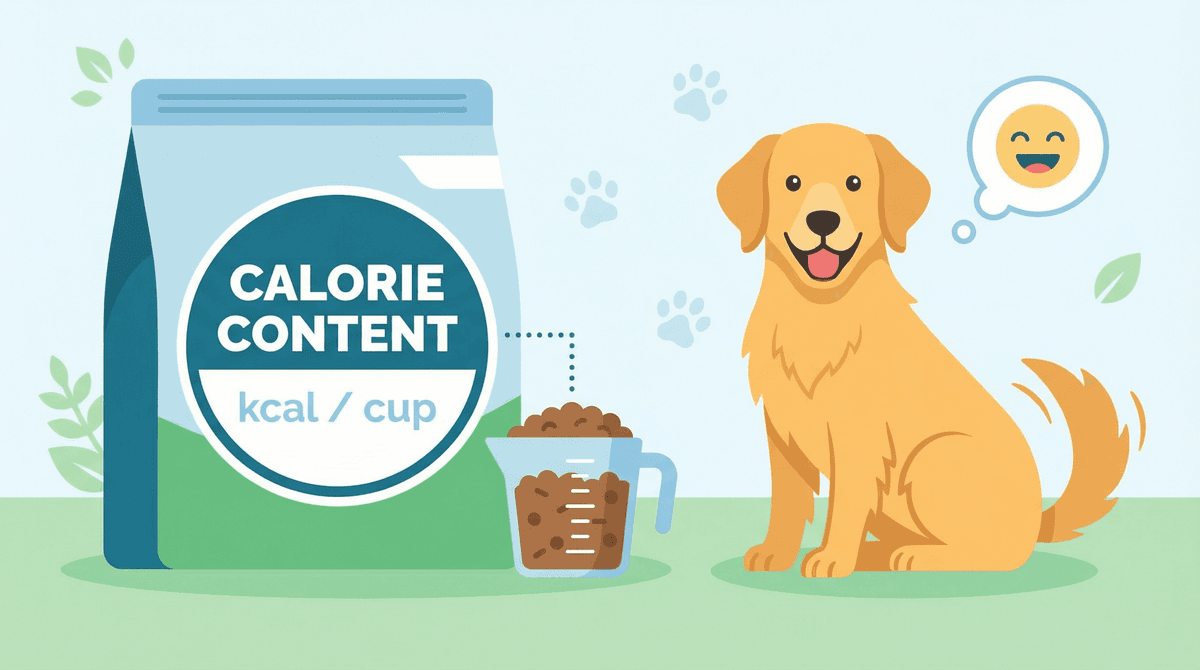 CALORIE CONTENT

kcal / cup